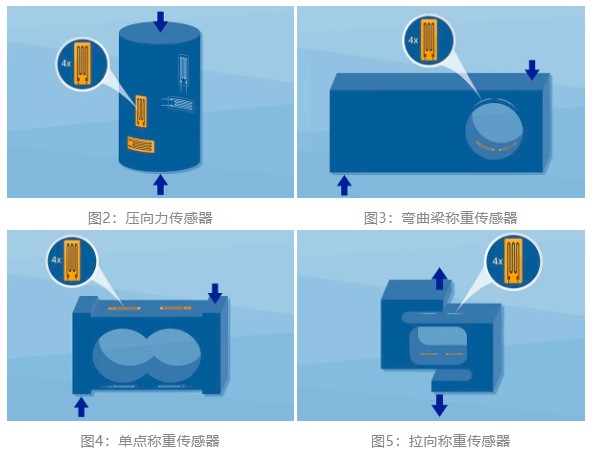 4x

图2：压向力传感器

4x

图3：弯曲梁称重传感器

4x

图4：单点称重传感器

4x

图5：拉向称重传感器